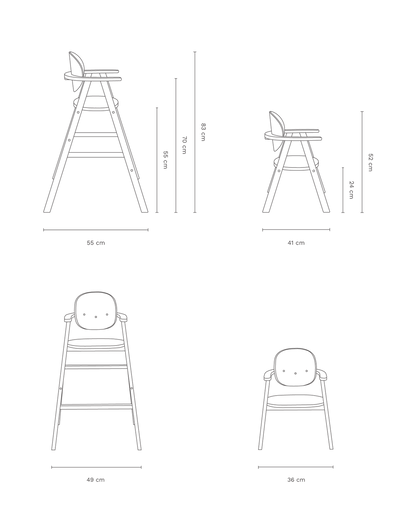 55 cm
70 cm
83 cm
55 cm

24 cm
52 cm
41 cm

49 cm

36 cm